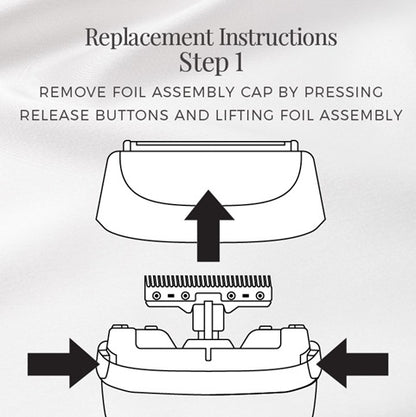 Replacement Instructions
Step 1

REMOVE FOIL ASSEMBLY CAP BY PRESSING RELEASE BUTTONS AND LIFTING FOIL ASSEMBLY