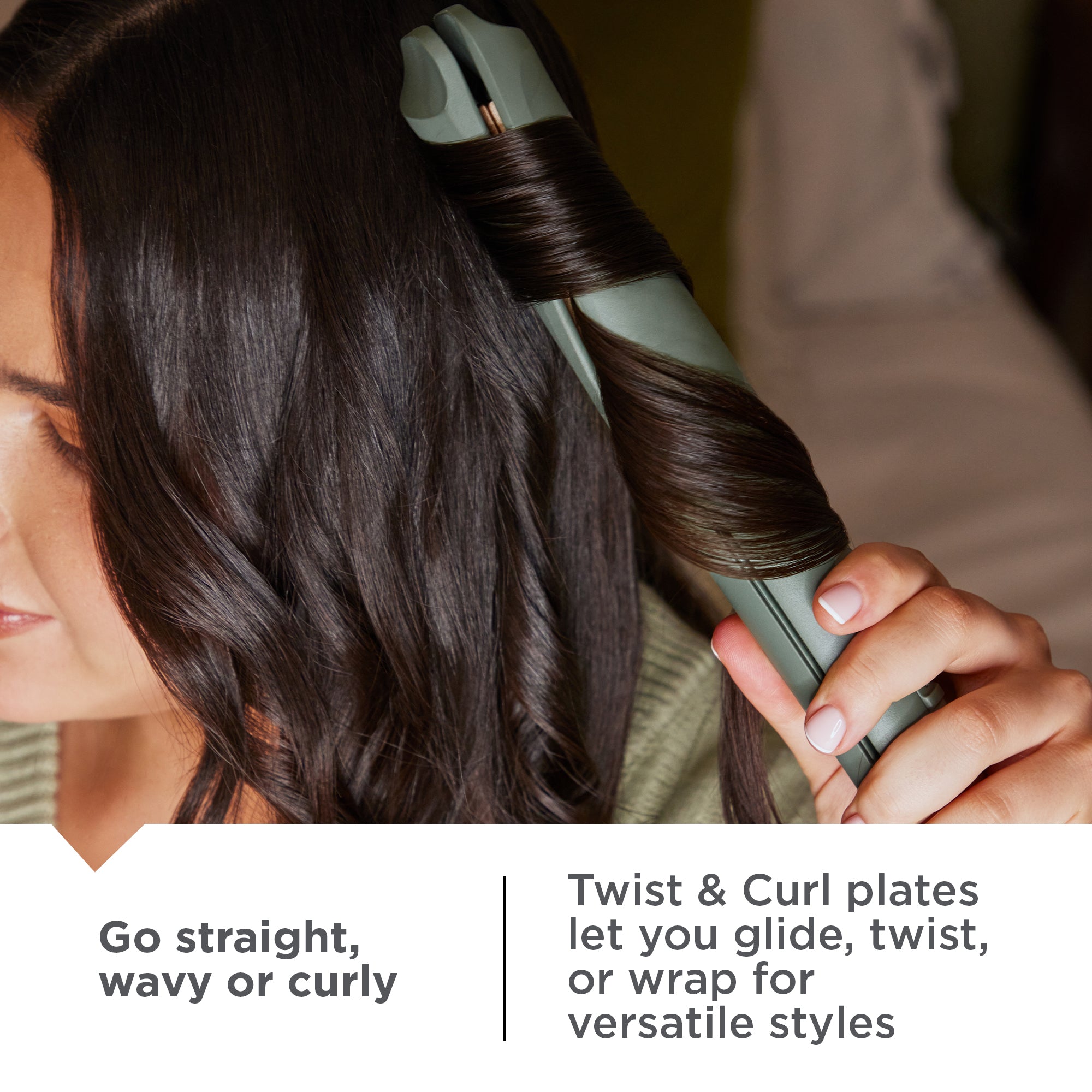 Go straight, wavy or curly

Twist & Curl plates let you glide, twist, or wrap for versatile styles