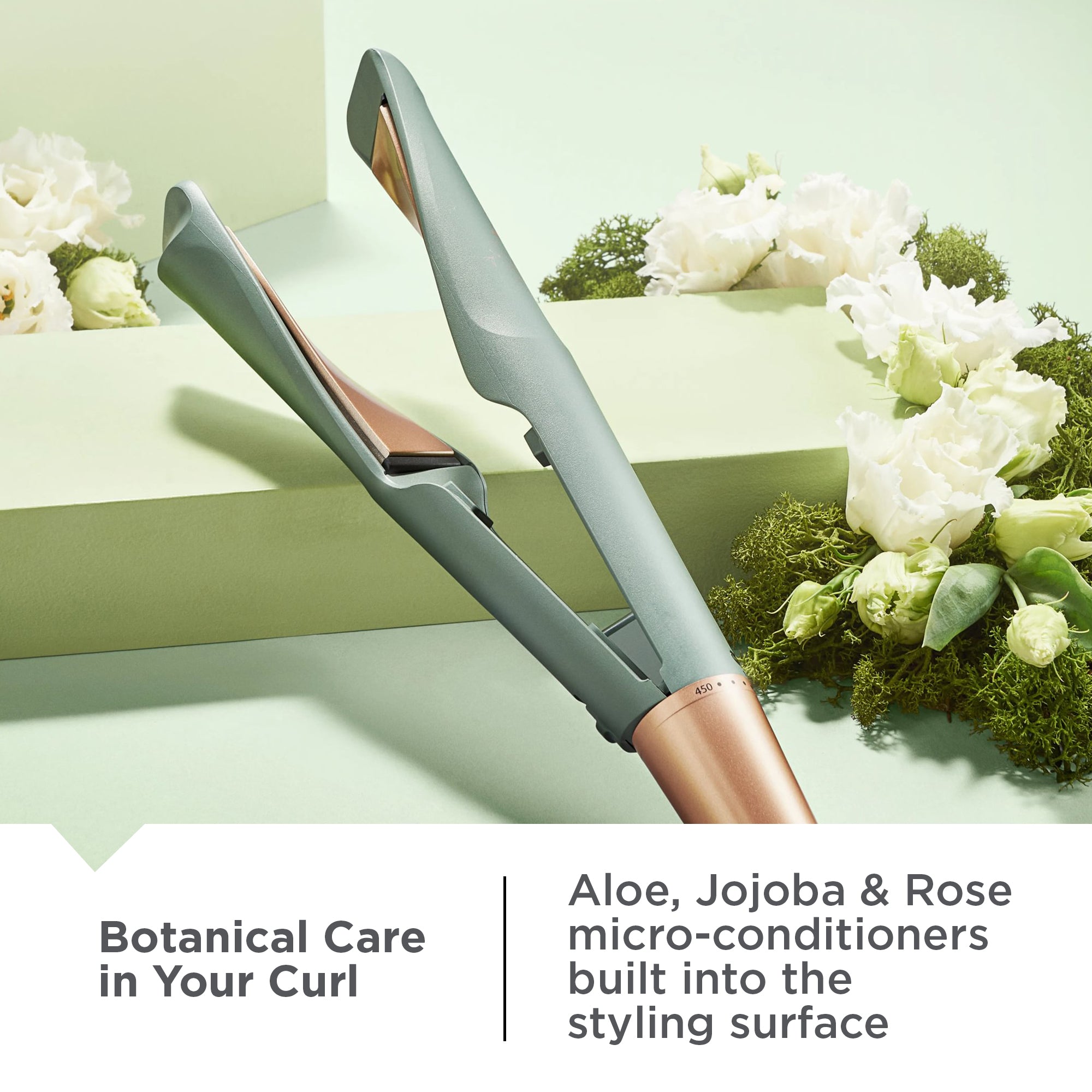 450

Botanical Care in Your Curl

Aloe, Jojoba & Rose micro-conditioners built into the styling surface