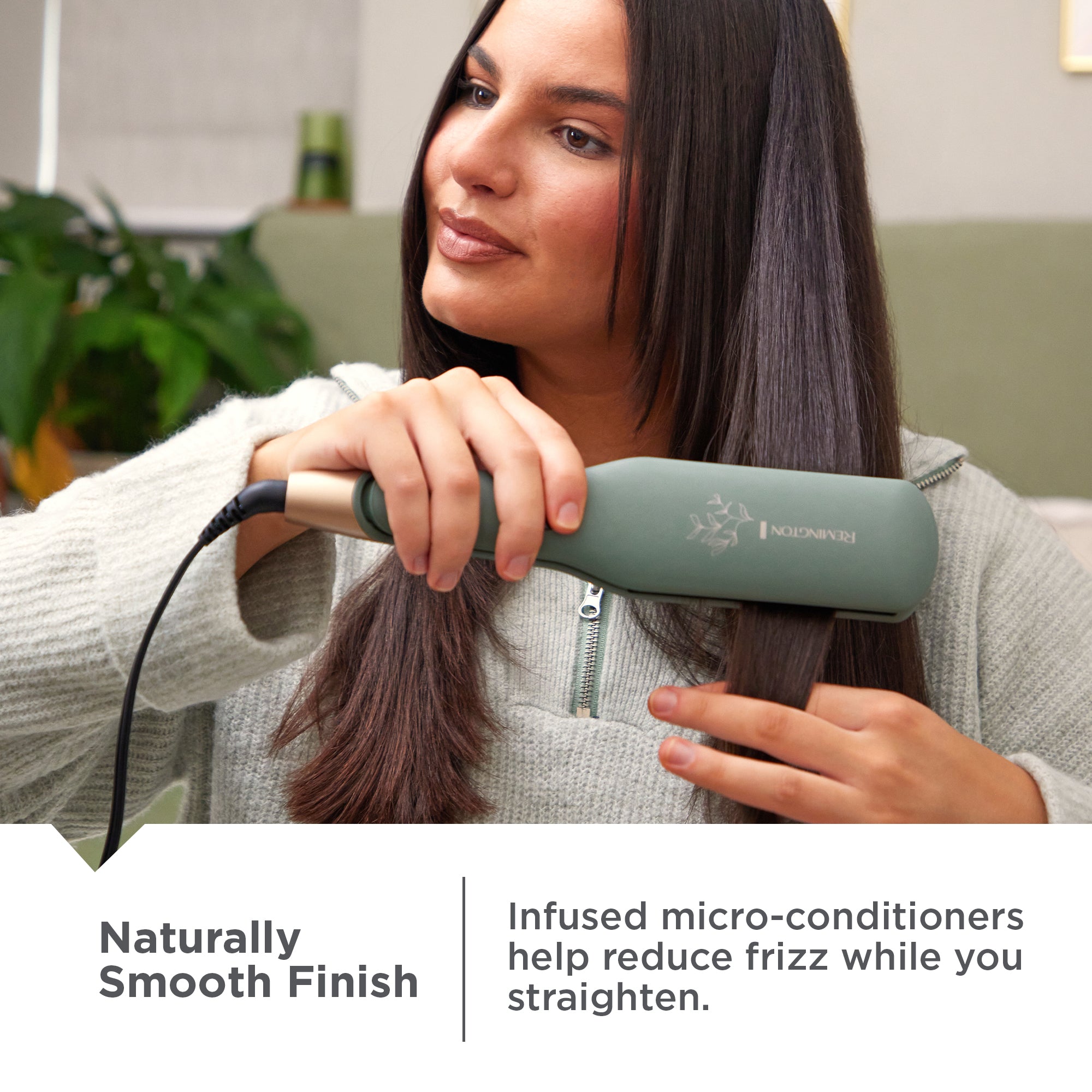 REMINGTON

Naturally Smooth Finish

Infused micro-conditioners help reduce frizz while you straighten.