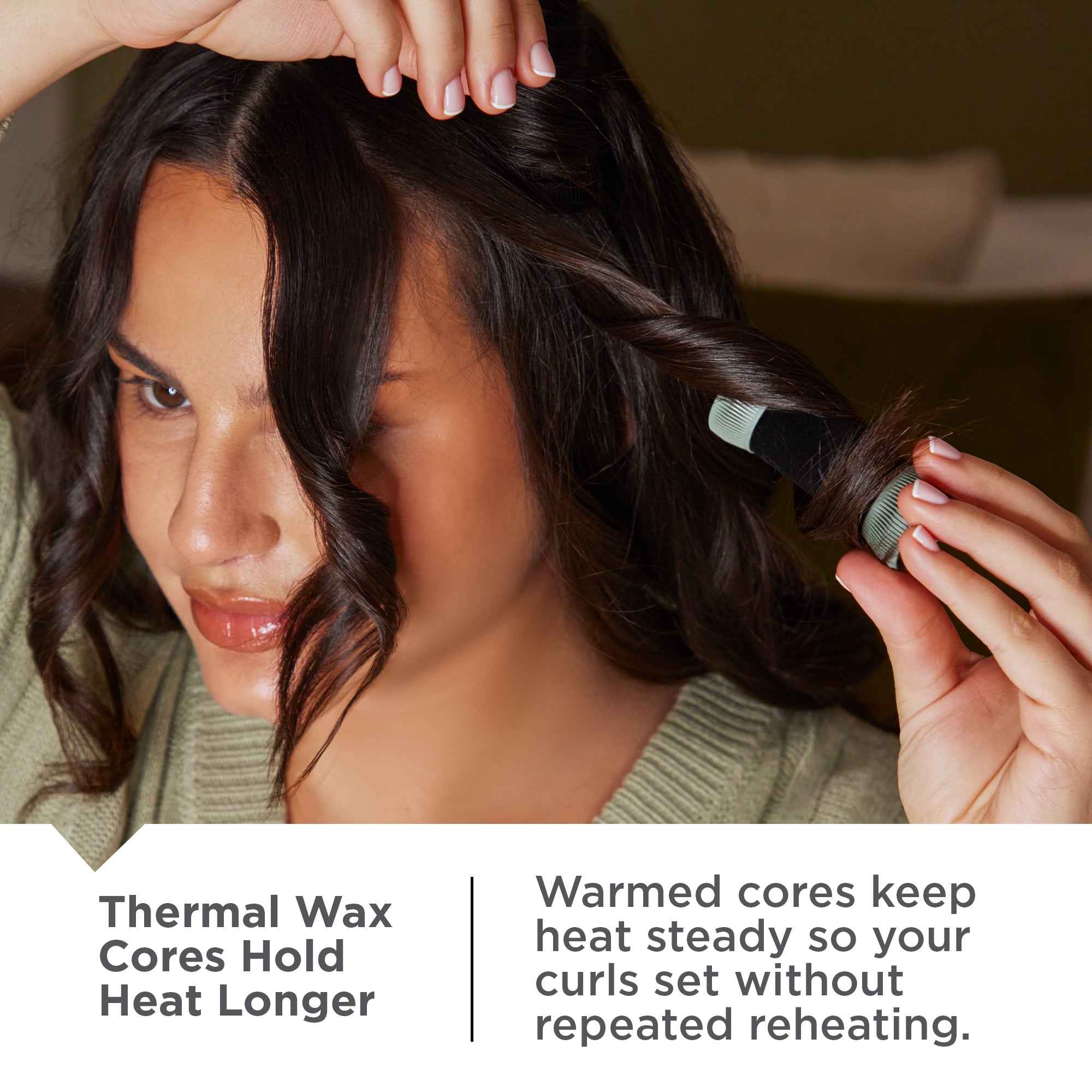 Thermal Wax Cores Hold Heat Longer

Warmed cores keep heat steady so your curls set without repeated reheating.