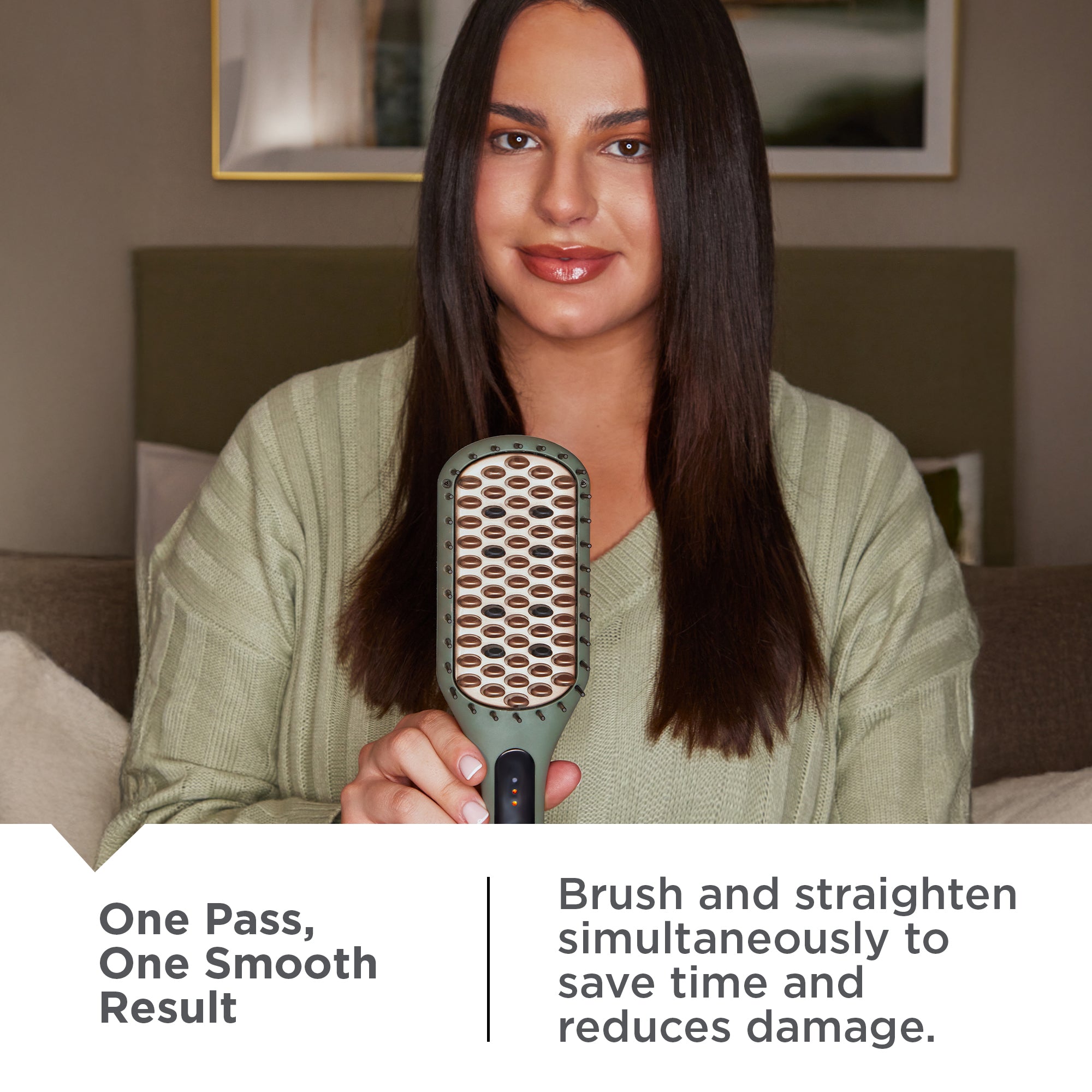 One Pass, One Smooth Result

Brush and straighten simultaneously to save time and reduces damage.